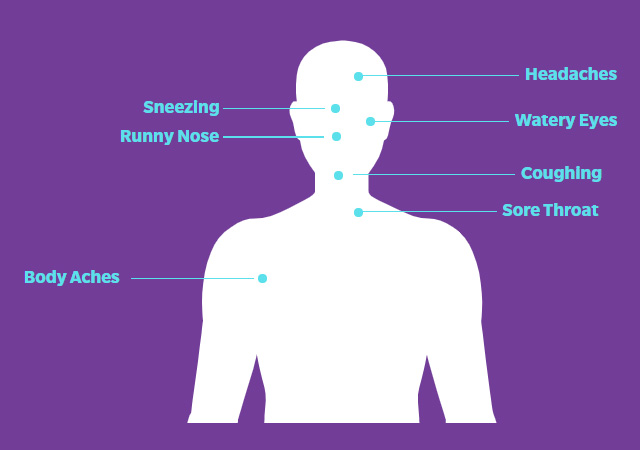 Headaches
Sneezing
Watery Eyes
Runny Nose
Coughing
Sore Throat
Body Aches