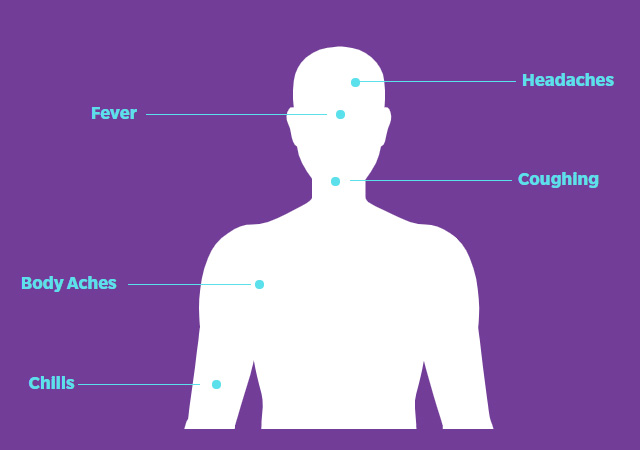 Headaches

Fever

Coughing

Body Aches

Chills