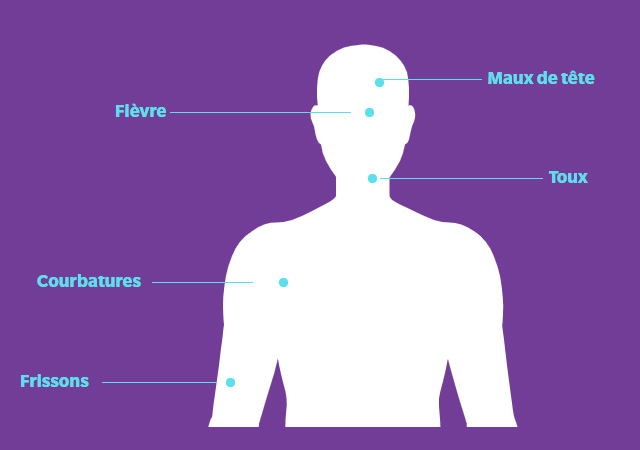 Maux de tête

Fièvre

Toux

Courbatures

Frissons