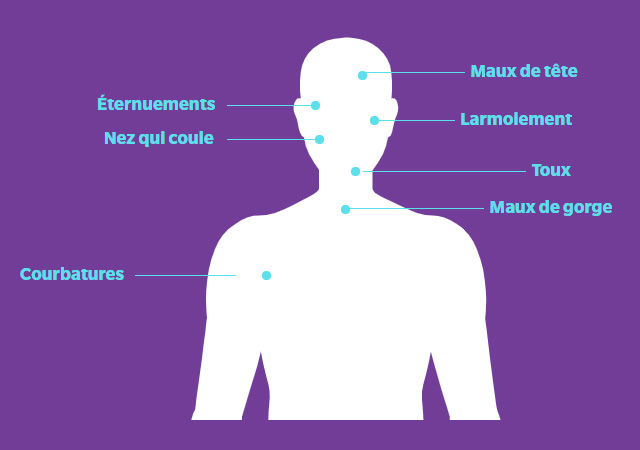 Maux de tête
Éternuements
Larmoiement
Nez qui coule
Toux
Maux de gorge
Courbatures